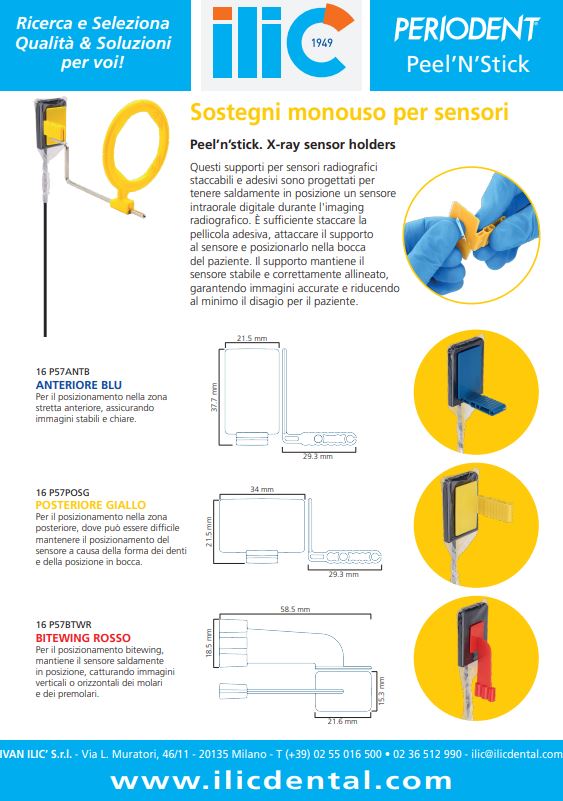 Ricerca e Seleziona Qualità & Soluzioni per voi!

ilic 1949

PERIODENT
Peel'N'Stick

Sostegni monouso per sensori

Peel'n'stick. X-ray sensor holders

Questi supporti per sensori radiografici staccabili e adesivi sono progettati per tenere saldamente in posizione un sensore intraorale digitale durante l'imaging radiografico. È sufficiente staccare la pellicola adesiva, attaccare il supporto al sensore e posizionarlo nella bocca del paziente. Il supporto mantiene il sensore stabile e correttamente allineato, garantendo immagini accurate e riducendo al minimo il disagio per il paziente.

16 P57ANTB
ANTERIORE BLU
Per il posizionamento nella zona stretta anteriore, assicurando immagini stabili e chiare.

21.5 mm
37.7 mm
29.3 mm

16 P57POSG
POSTERIORE GIALLO
Per il posizionamento nella zona posteriore, dove può essere difficile mantenere il posizionamento del sensore a causa della forma dei denti e della posizione in bocca.

34 mm
21.5 mm
29.3 mm

16 P57BTWR
BITEWING ROSSO
Per il posizionamento bitewing, mantiene il sensore saldamente in posizione, catturando immagini verticali o orizzontali dei molari e dei premolari.

58.5 mm
18.5 mm
15.3 mm
21.6 mm

IVAN ILIC' S.r.l. - Via L. Muratori, 46/11 - 20135 Milano - T (+39) 02 55 016 500 • 02 36 512 990 - ilic@ilicdental.com

www.ilicdental.com